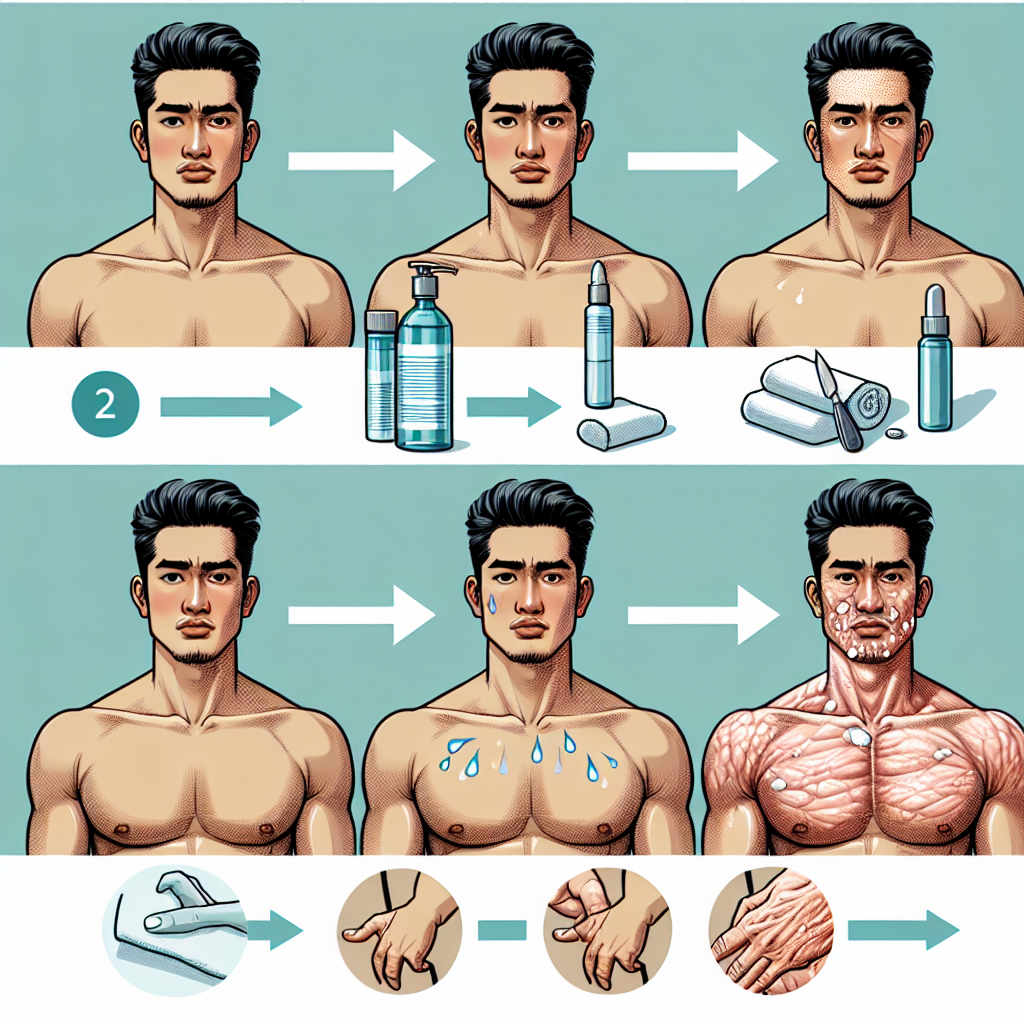 2